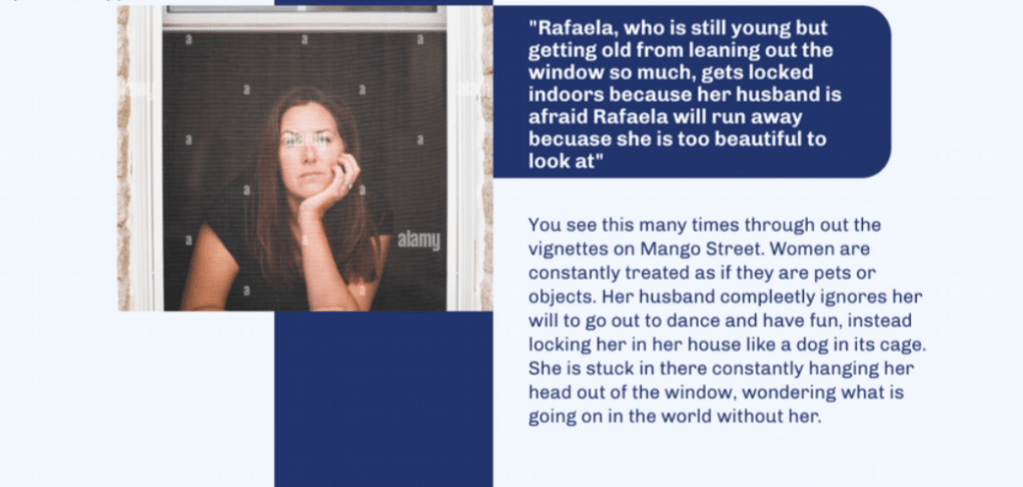 alamy

"Rafaela, who is still young but getting old from leaning out the window so much, gets locked indoors because her husband is afraid Rafaela will run away becuase she is too beautiful to look at"

You see this many times through out the vignettes on Mango Street. Women are constantly treated as if they are pets or objects. Her husband compleetly ignores her will to go out to dance and have fun, instead locking her in her house like a dog in its cage. She is stuck in there constantly hanging her head out of the window, wondering what is going on in the world without her.